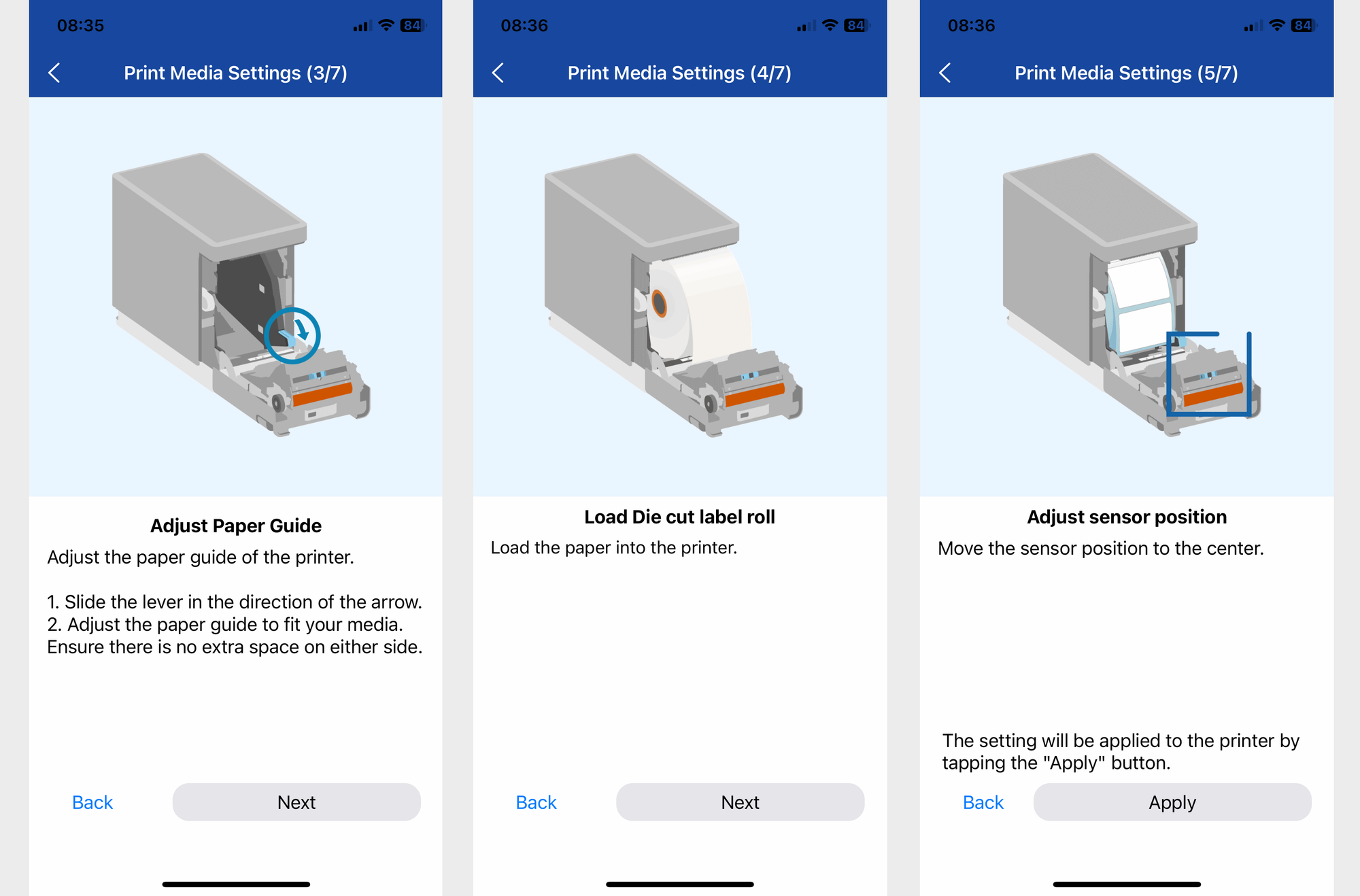 08:35 84

Print Media Settings (3/7)

Adjust Paper Guide

Adjust the paper guide of the printer.

1. Slide the lever in the direction of the arrow.
2. Adjust the paper guide to fit your media. Ensure there is no extra space on either side.

Back

Next

08:36 84

Print Media Settings (4/7)

Load Die cut label roll

Load the paper into the printer.

Back

Next

08:36 84

Print Media Settings (5/7)

Adjust sensor position

Move the sensor position to the center.

The setting will be applied to the printer by tapping the "Apply" button.

Back

Apply