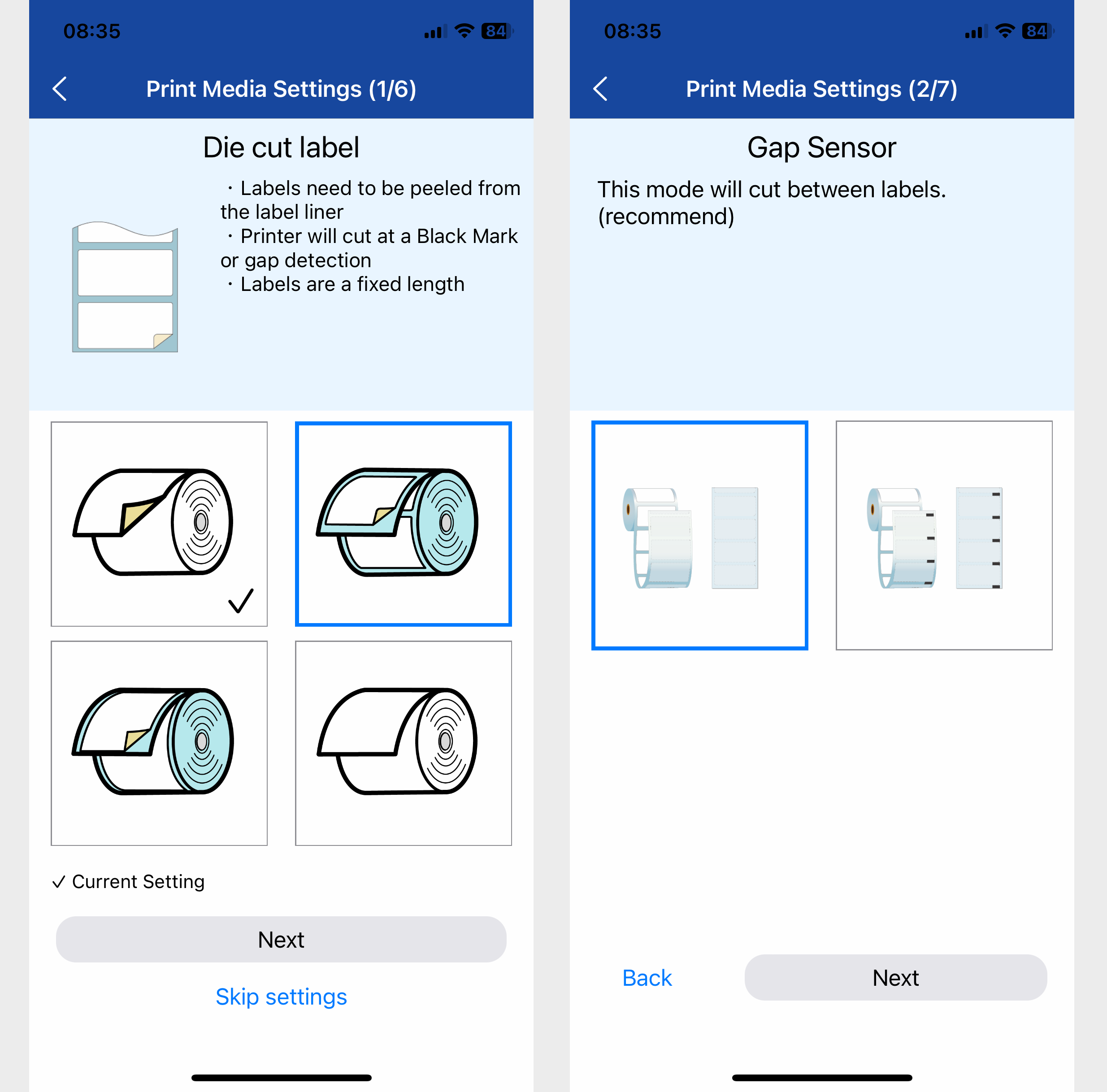 08:35

84

Print Media Settings (1/6)

Die cut label

・Labels need to be peeled from the label liner
・Printer will cut at a Black Mark or gap detection
・Labels are a fixed length

✓ Current Setting

Next

Skip settings

08:35

84

Print Media Settings (2/7)

Gap Sensor

This mode will cut between labels. (recommend)

Back

Next